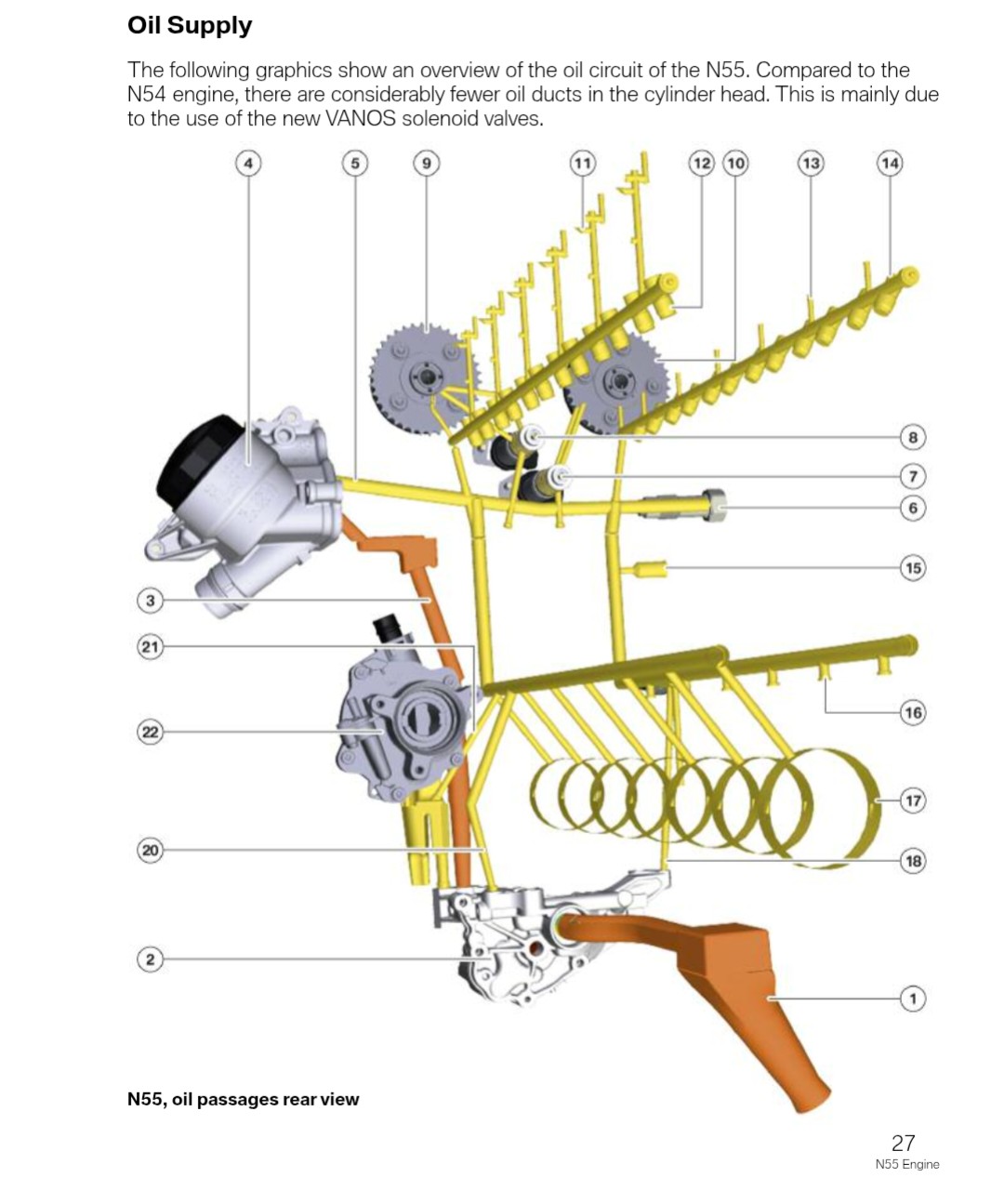 Oil Supply

The following graphics show an overview of the oil circuit of the N55. Compared to the N54 engine, there are considerably fewer oil ducts in the cylinder head. This is mainly due to the use of the new VANOS solenoid valves.

4 5 9 11 12 10 13 14

8
7
6
15
3
21
16
22
17
20
18
2
1

N55, oil passages rear view

27
N55 Engine